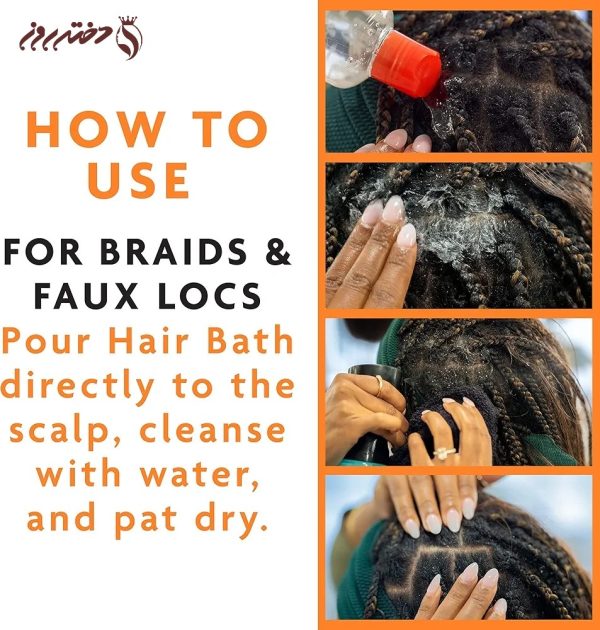 دختر روز

HOW TO USE

FOR BRAIDS & FAUX LOCS

Pour Hair Bath directly to the scalp, cleanse with water, and pat dry.